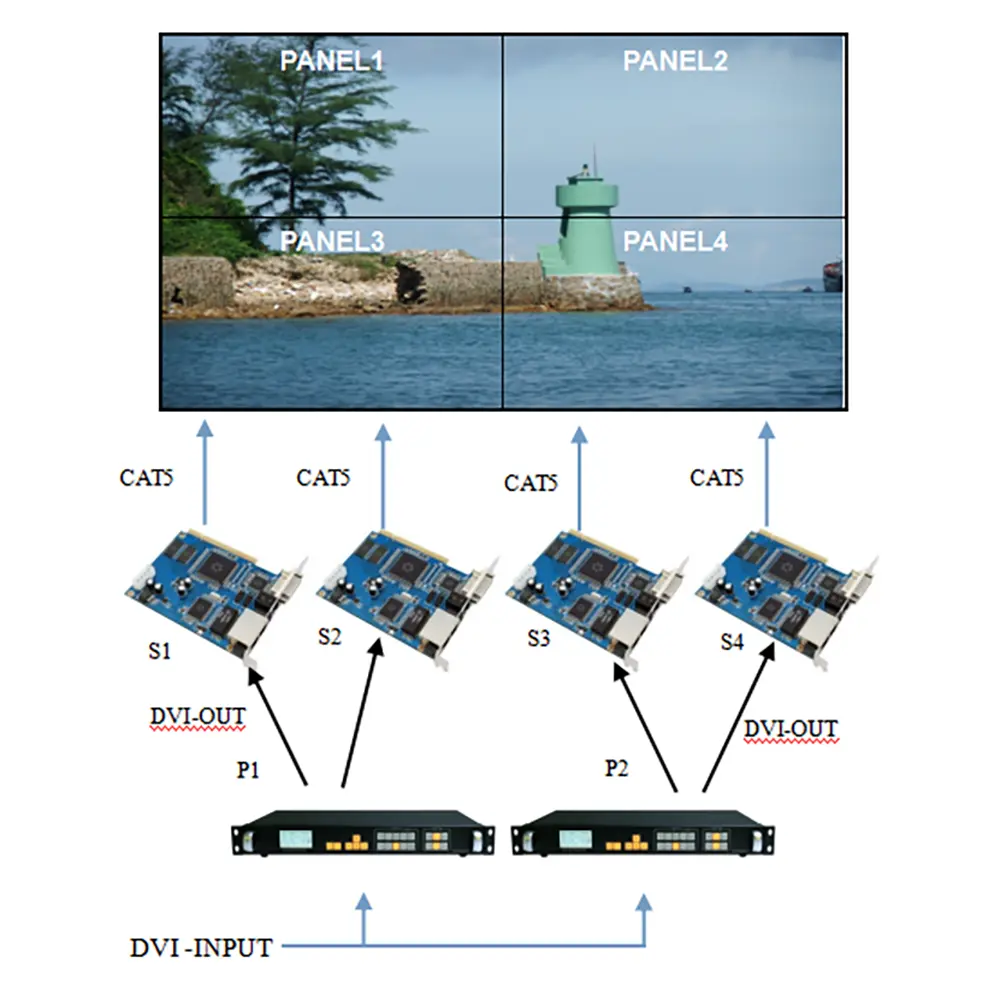 PANEL1
PANEL2
PANEL3
PANEL4

CAT5
CAT5
CAT5
CAT5

S1
S2
S3
S4

DVI-OUT
DVI-OUT

P1
P2

DVI -INPUT